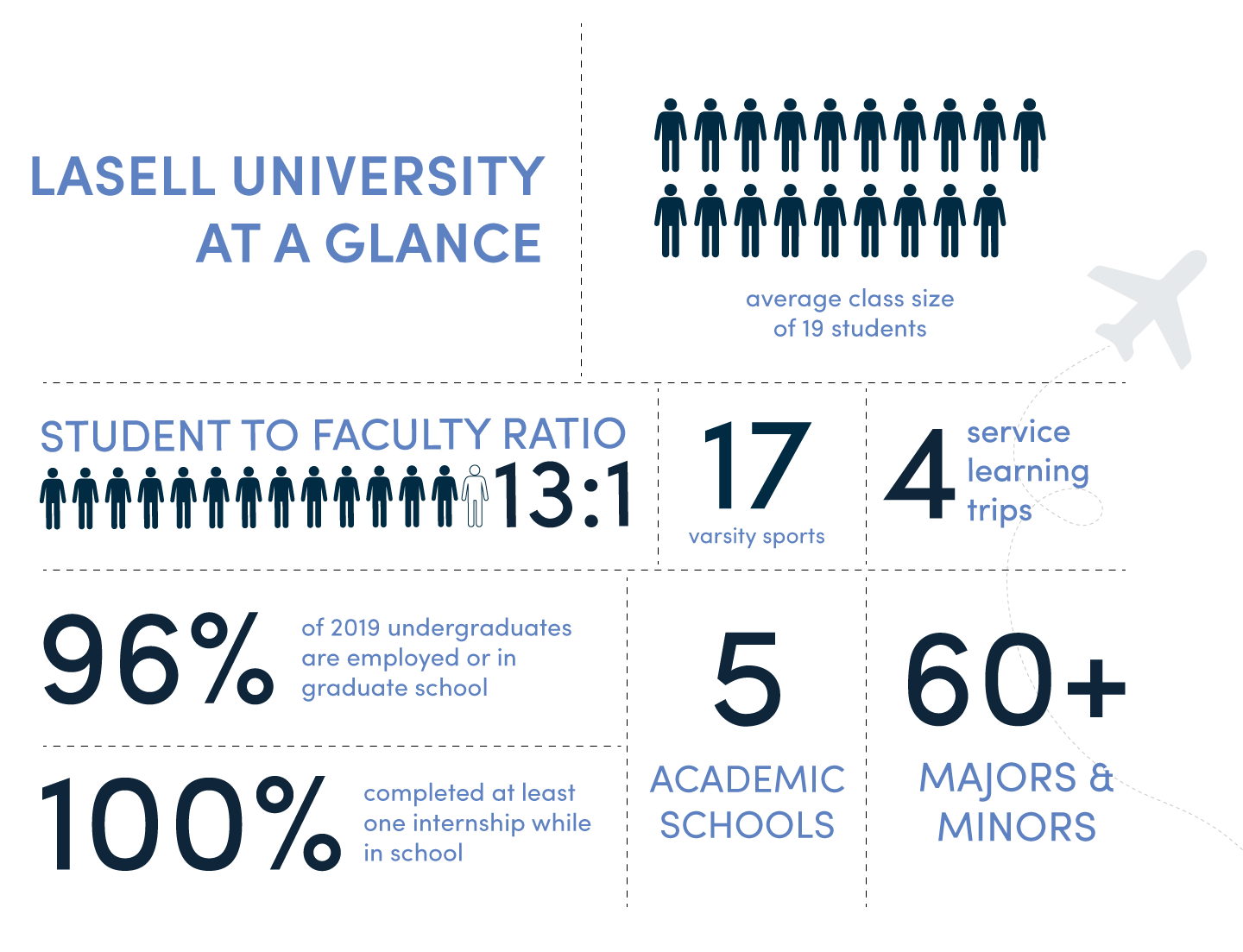 LASELL UNIVERSITY AT A GLANCE

average class size of 19 students

STUDENT TO FACULTY RATIO

13:1

17

varsity sports

4

service learning trips

96%

of 2019 undergraduates are employed or in graduate school

100%

completed at least one internship while in school

5

ACADEMIC SCHOOLS

60+

MAJORS & MINORS